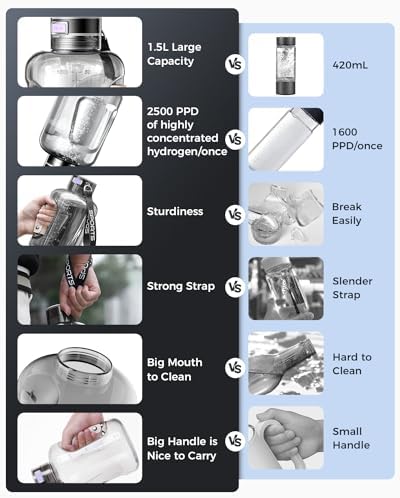 1.5L Large Capacity
VS
420mL

2500 PPD of highly concentrated hydrogen/once
VS
1600 PPD/once

SPORTS
Sturdiness
VS
Break Easily

SPORTS
Strong Strap
VS
Slender Strap

Big Mouth to Clean
VS
Hard to Clean

Big Handle is Nice to Carry
VS
Small Handle